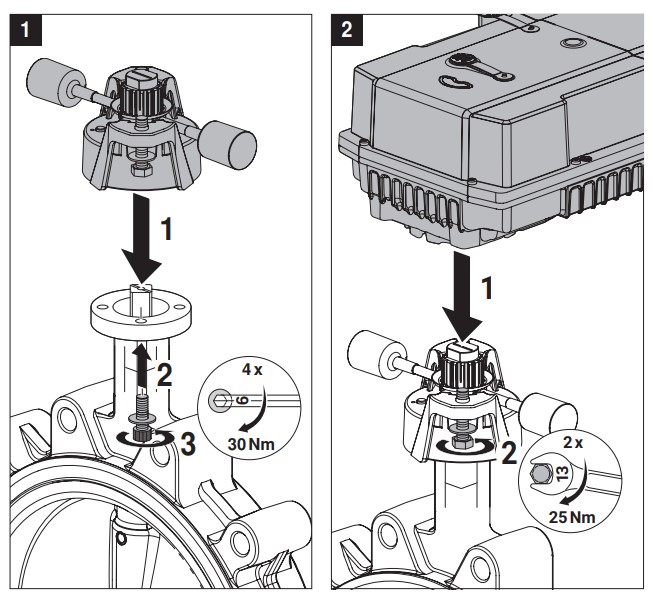 1

1

2

3

4 x

6

30 Nm

2

1

2

2 x

13

25 Nm