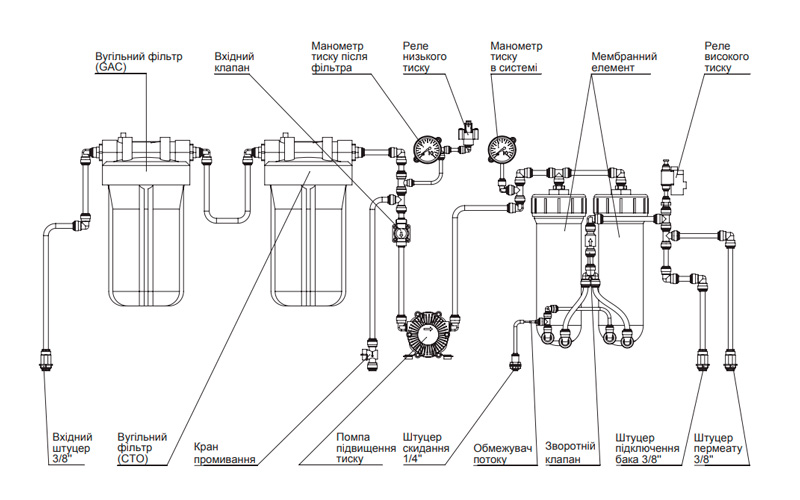 Вугільний фільтр (GAC)

Вхідний клапан

Манометр тиску після фільтра

Реле низького тиску

Манометр тиску в системі

Мембранний елемент

Реле високого тиску

Вхідний штуцер 3/8"

Вугільний фільтр (CTO)

Кран промивання

Помпа підвищення тиску

Штуцер скидання 1/4"

Обмежувач потоку

Зворотній клапан

Штуцер підключення бака 3/8"

Штуцер пермеату 3/8"