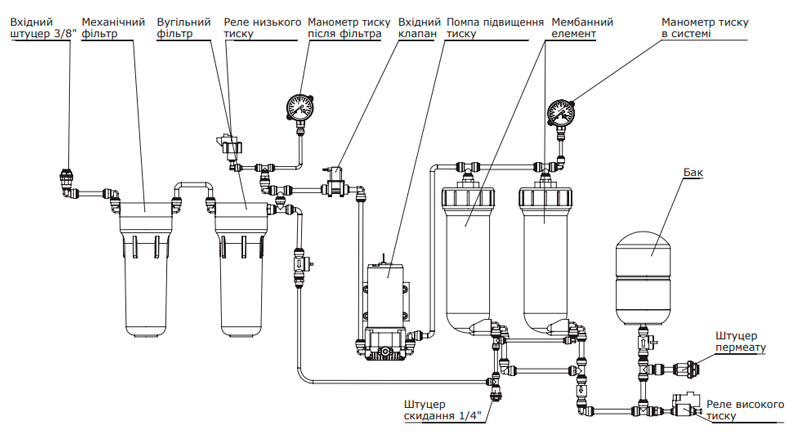 Вхідний штуцер 3/8"

Механічний фільтр

Вугільний фільтр

Реле низького тиску

Манометр тиску після фільтра

Вхідний клапан

Помпа підвищення тиску

Мембанний елемент

Манометр тиску в системі

Бак

Штуцер пермеату

Штуцер скидання 1/4"

Реле високого тиску