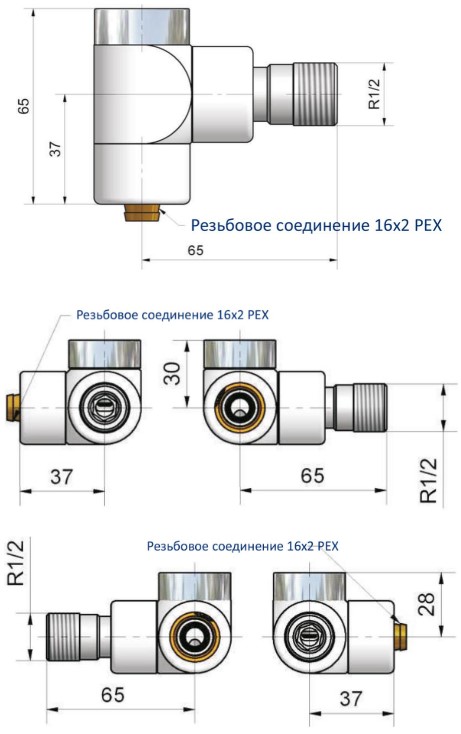 65

37

R1/2

Резьбовое соединение 16x2 PEX

65

Резьбовое соединение 16x2 PEX

30

37

65

R1/2

R1/2

Резьбовое соединение 16x2 PEX

28

65

37