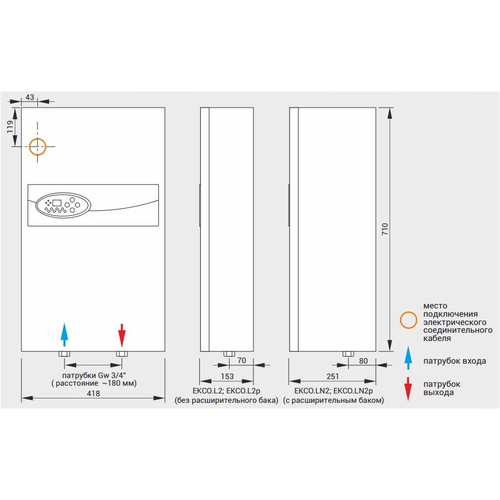 43

119

патрубки Gw 3/4"
( расстояние ~180 мм)

418

70

153

EKCO.L2; EKCO.L2p
(без расширительного бака)

710

80

251

EKCO.LN2; EKCO.LN2p
(с расширительным баком)

место подключения электрического соединительного кабеля

патрубок входа

патрубок выхода